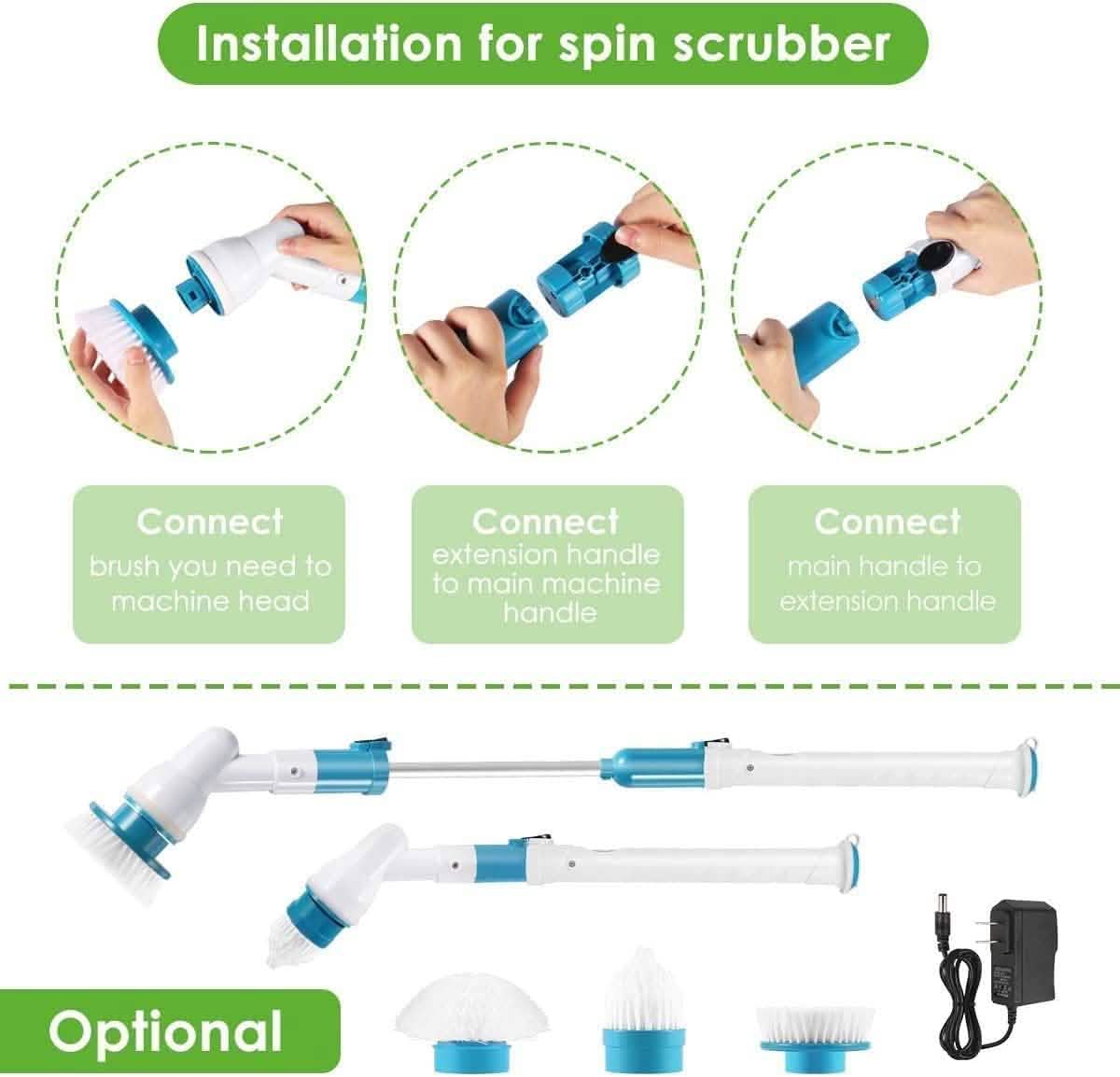 Installation for spin scrubber

Connect
brush you need to machine head

Connect
extension handle to main machine handle

Connect
main handle to extension handle

Optional